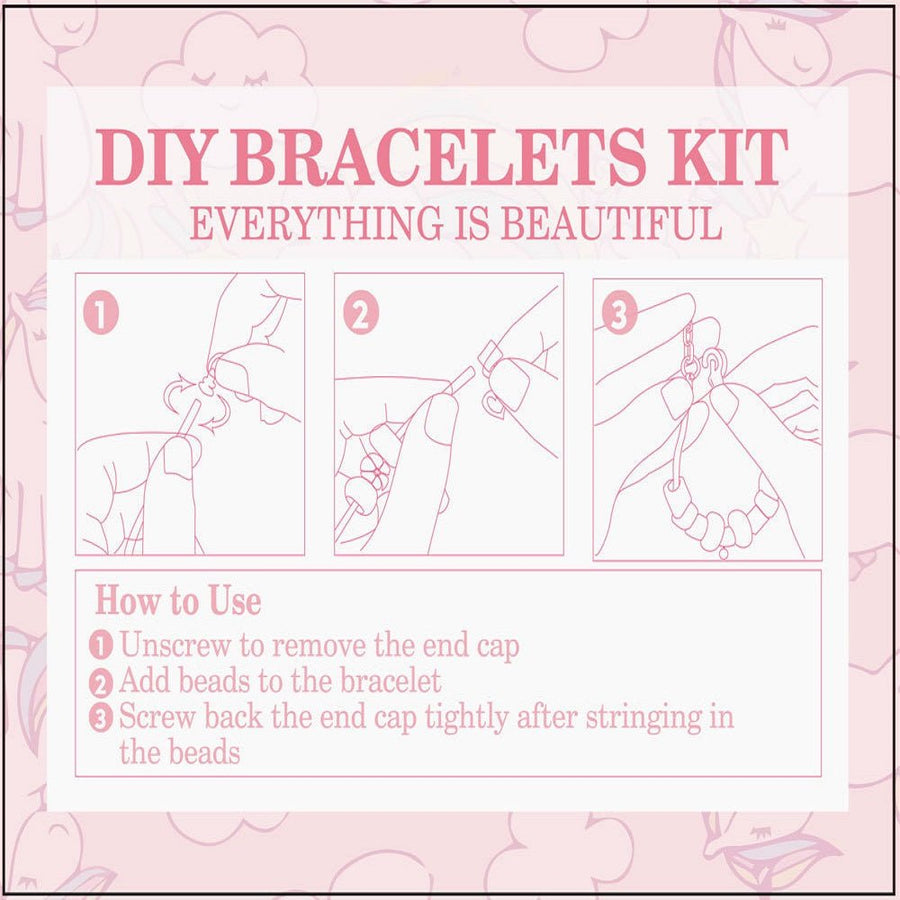 DIY BRACELETS KIT
EVERYTHING IS BEAUTIFUL

1

2

3

How to Use
1 Unscrew to remove the end cap
2 Add beads to the bracelet
3 Screw back the end cap tightly after stringing in the beads