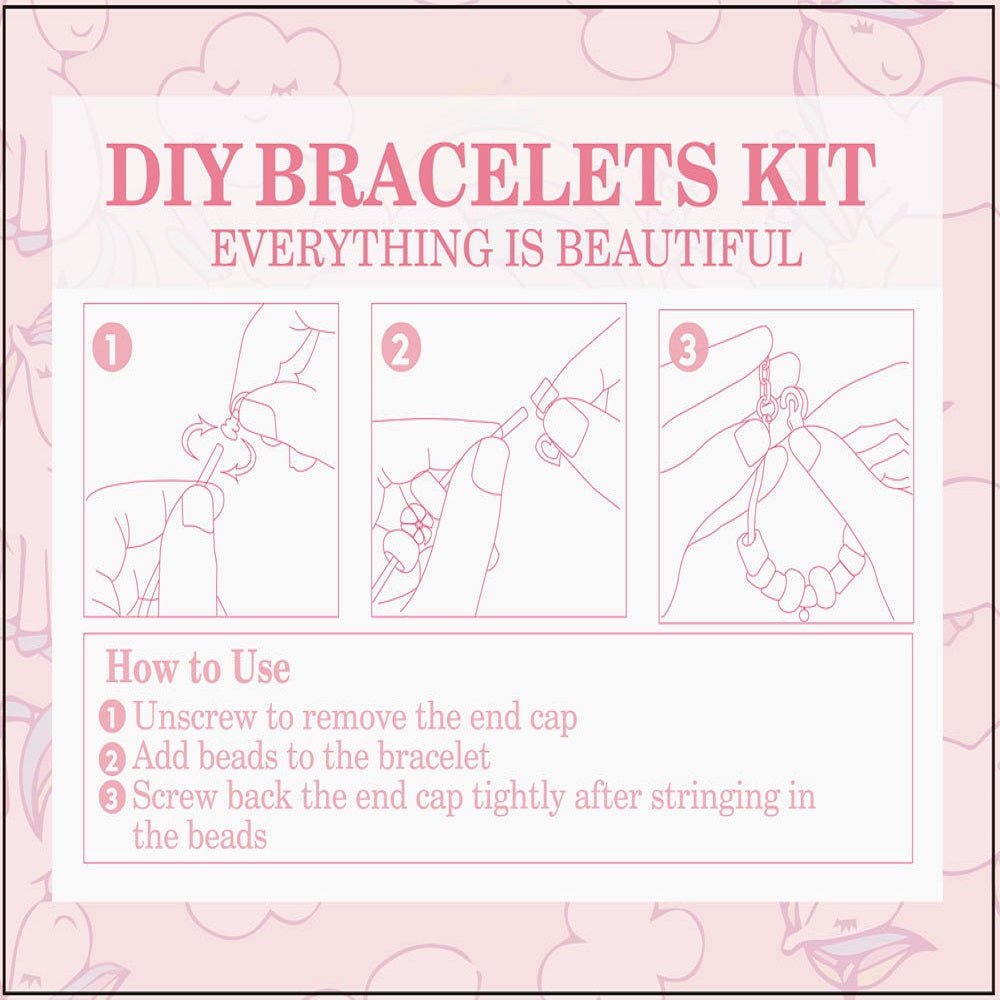 DIY BRACELETS KIT
EVERYTHING IS BEAUTIFUL

1

2

3

How to Use
1 Unscrew to remove the end cap
2 Add beads to the bracelet
3 Screw back the end cap tightly after stringing in the beads